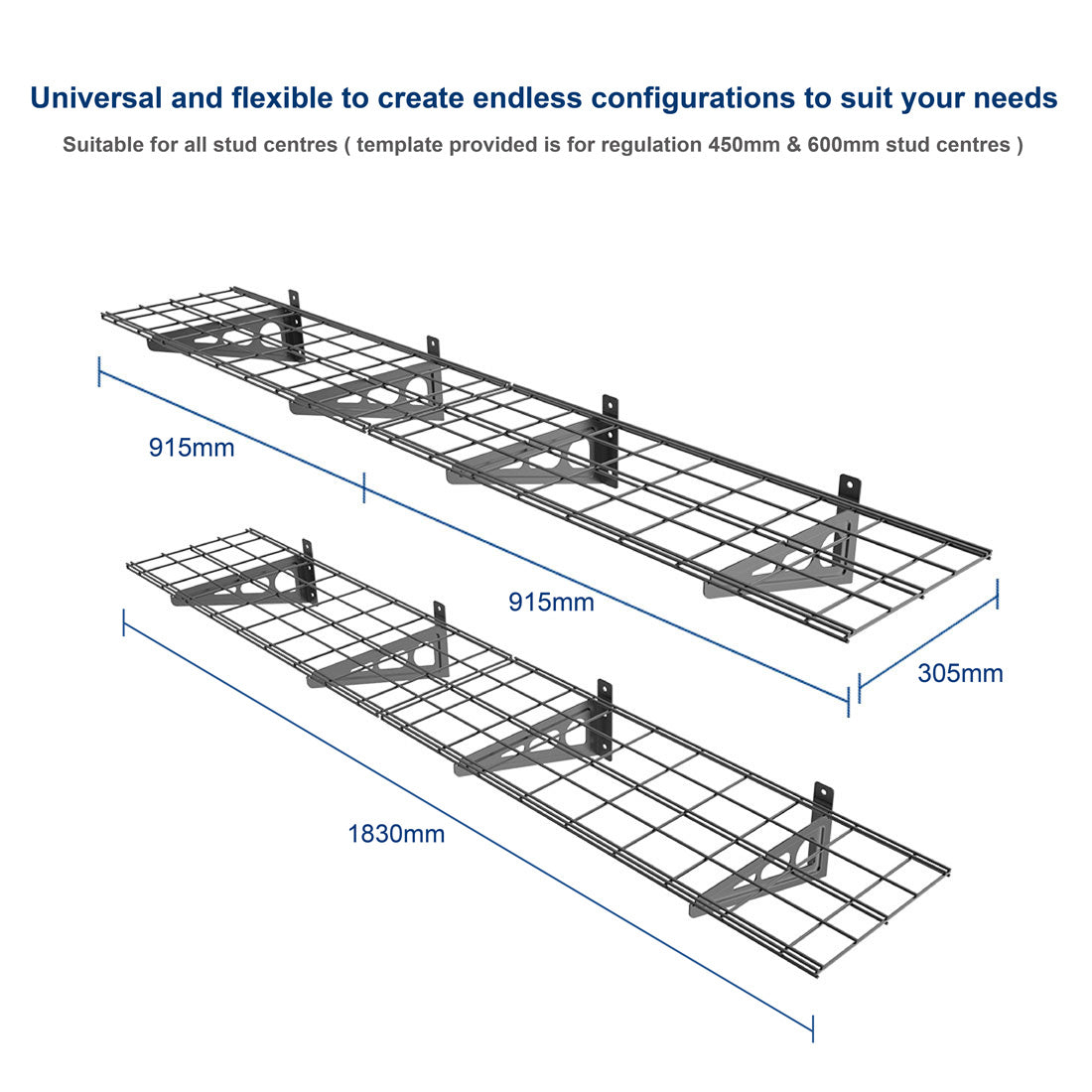 Universal and flexible to create endless configurations to suit your needs

Suitable for all stud centres ( template provided is for regulation 450mm & 600mm stud centres )

915mm

915mm

305mm

1830mm