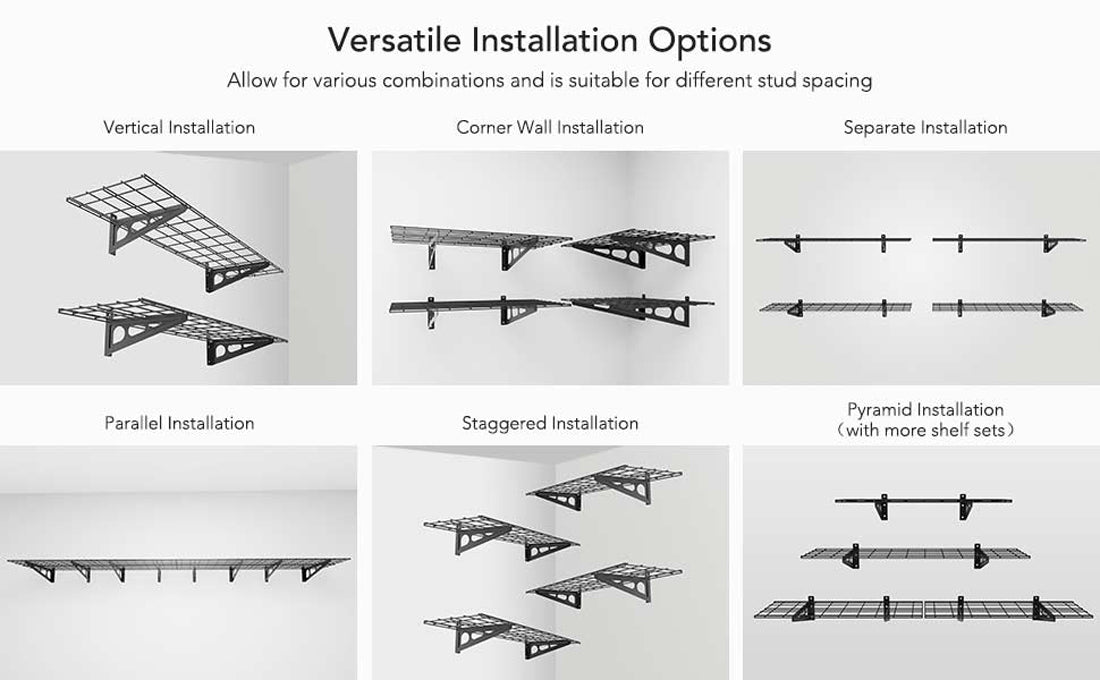 Versatile Installation Options

Allow for various combinations and is suitable for different stud spacing

Vertical Installation

Corner Wall Installation

Separate Installation

Parallel Installation

Staggered Installation

Pyramid Installation
（with more shelf sets）