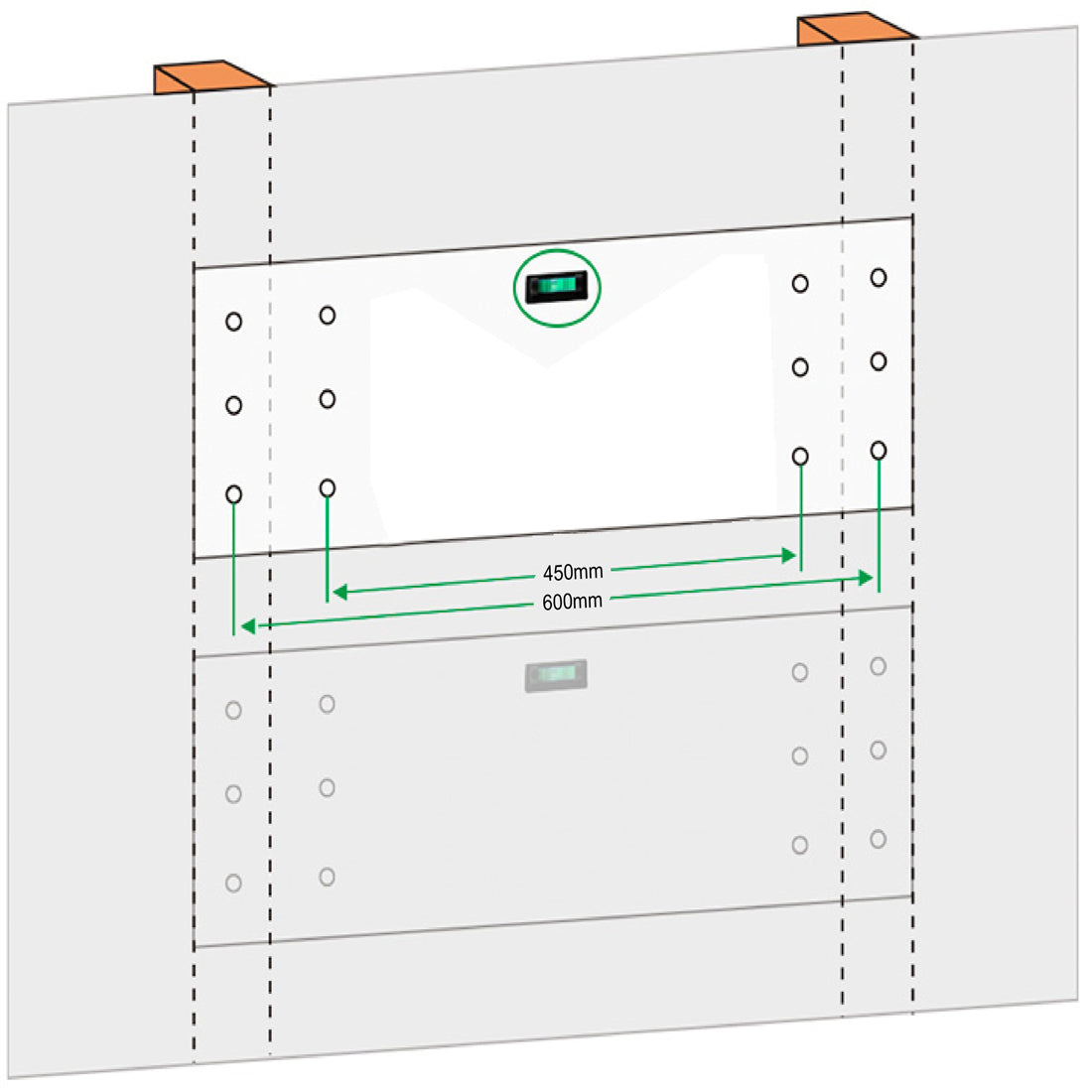 450mm
600mm