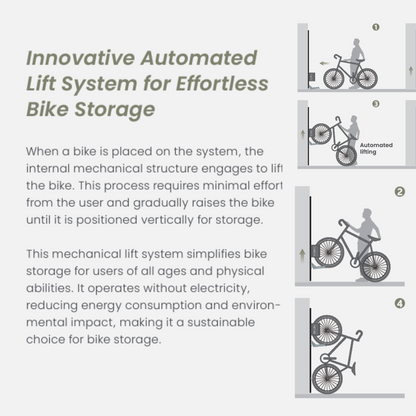 Innovative Automated Lift System for Effortless Bike Storage

When a bike is placed on the system, the internal mechanical structure engages to lift the bike. This process requires minimal effort from the user and gradually raises the bike until it is positioned vertically for storage.

This mechanical lift system simplifies bike storage for users of all ages and physical abilities. It operates without electricity, reducing energy consumption and environmental impact, making it a sustainable choice for bike storage.

1

3

Automated lifting

2

4